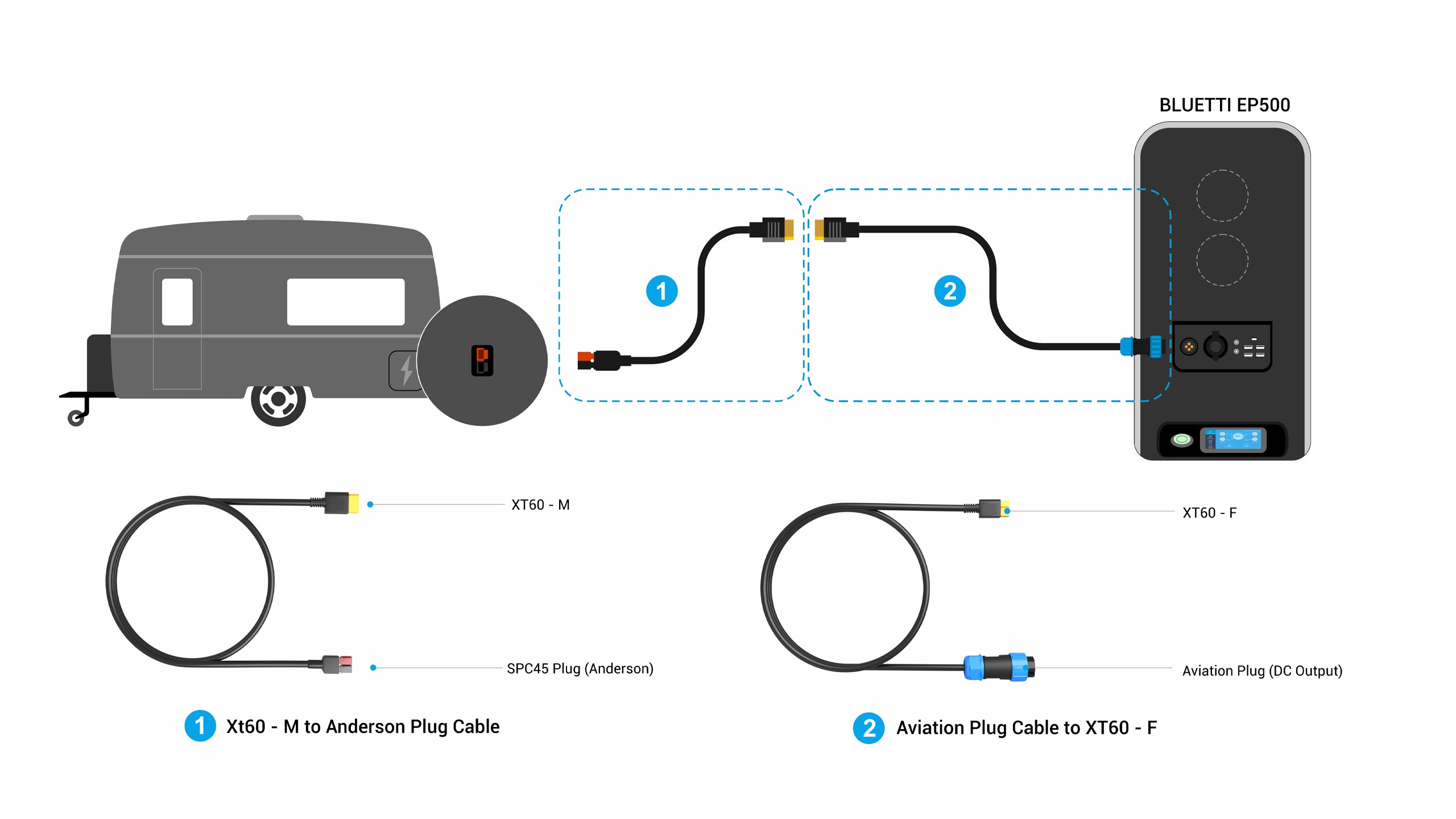 BLUETTI EP500

1

2

XT60 - M

SPC45 Plug (Anderson)

XT60 - F

Aviation Plug (DC Output)

1 Xt60 - M to Anderson Plug Cable

2 Aviation Plug Cable to XT60 - F